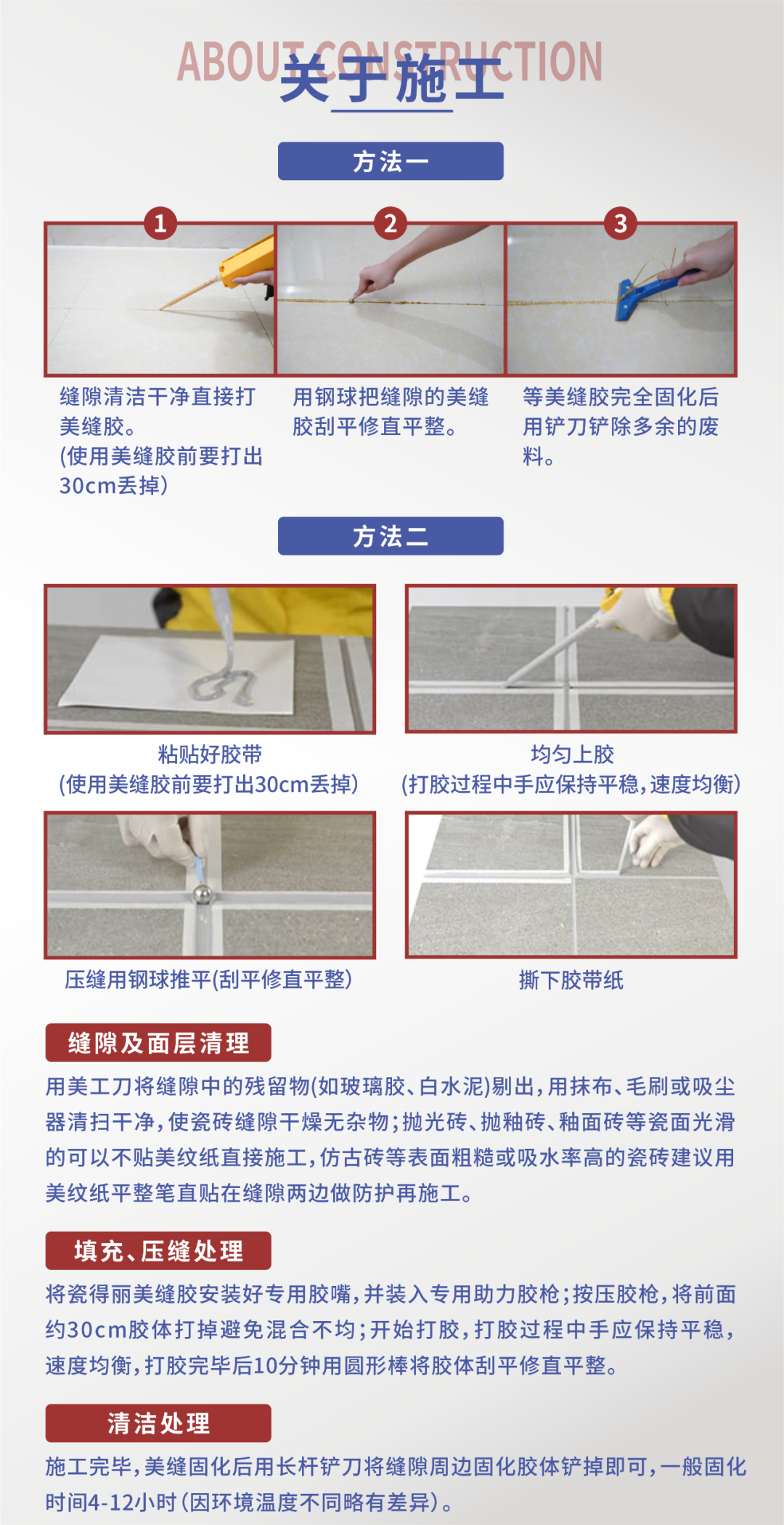 ABOUT CONSTRUCTION
关于施工

方法一

1
缝隙清洁干净直接打美缝胶。
(使用美缝胶前要打出30cm丢掉)

2
用钢球把缝隙的美缝胶刮平修直平整。

3
等美缝胶完全固化后用铲刀铲除多余的废料。

方法二

粘贴好胶带
(使用美缝胶前要打出30cm丢掉)

均匀上胶
(打胶过程中手应保持平稳,速度均衡)

压缝用钢球推平(刮平修直平整)

撕下胶带纸

缝隙及面层清理

用美工刀将缝隙中的残留物(如玻璃胶、白水泥)剔出,用抹布、毛刷或吸尘器清扫干净,使瓷砖缝隙干燥无杂物;抛光砖、抛釉砖、釉面砖等瓷面光滑的可以不贴美纹纸直接施工,仿古砖等表面粗糙或吸水率高的瓷砖建议用美纹纸平整笔直贴在缝隙两边做防护再施工。

填充、压缝处理

将瓷得丽美缝胶安装好专用胶嘴,并装入专用助力胶枪;按压胶枪,将前面约30cm胶体打掉避免混合不均;开始打胶,打胶过程中手应保持平稳,速度均衡,打胶完毕后10分钟用圆形棒将胶体刮平修直平整。

清洁处理

施工完毕,美缝固化后用长杆铲刀将缝隙周边固化胶体铲掉即可,一般固化时间4-12小时(因环境温度不同略有差异)。