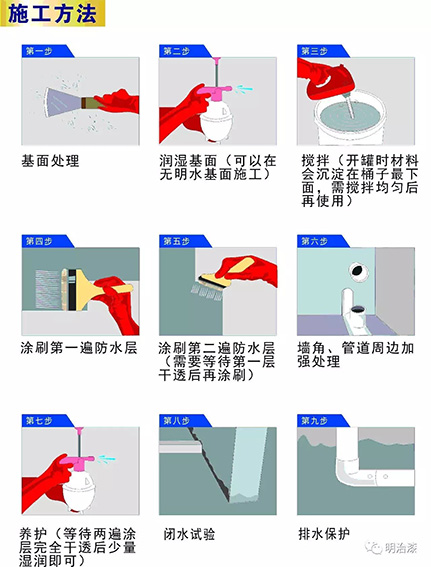 施工方法

第一步

基面处理

第二步

润湿基面（可以在无明水基面施工）

第三步

搅拌（开罐时材料会沉淀在桶子最下面，需搅拌均匀后再使用）

第四步

涂刷第一遍防水层

第五步

涂刷第二遍防水层（需要等待第一层干透后再涂刷）

第六步

墙角、管道周边加强处理

第七步

养护（等待两遍涂层完全干透后少量湿润即可）

第八步

闭水试验

第九步

排水保护

明治漆